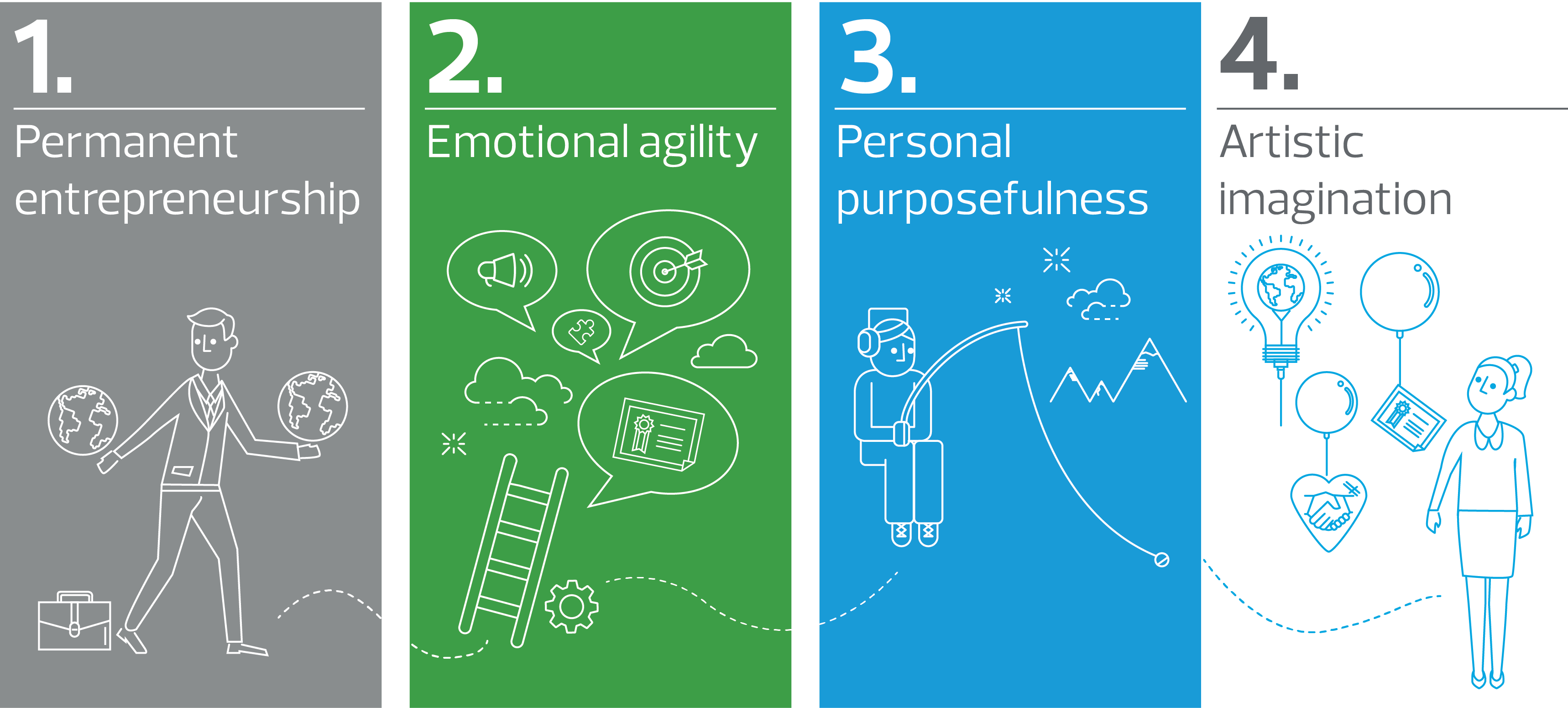 1.
Permanent entrepreneurship

2.
Emotional agility

3.
Personal purposefulness

4.
Artistic imagination