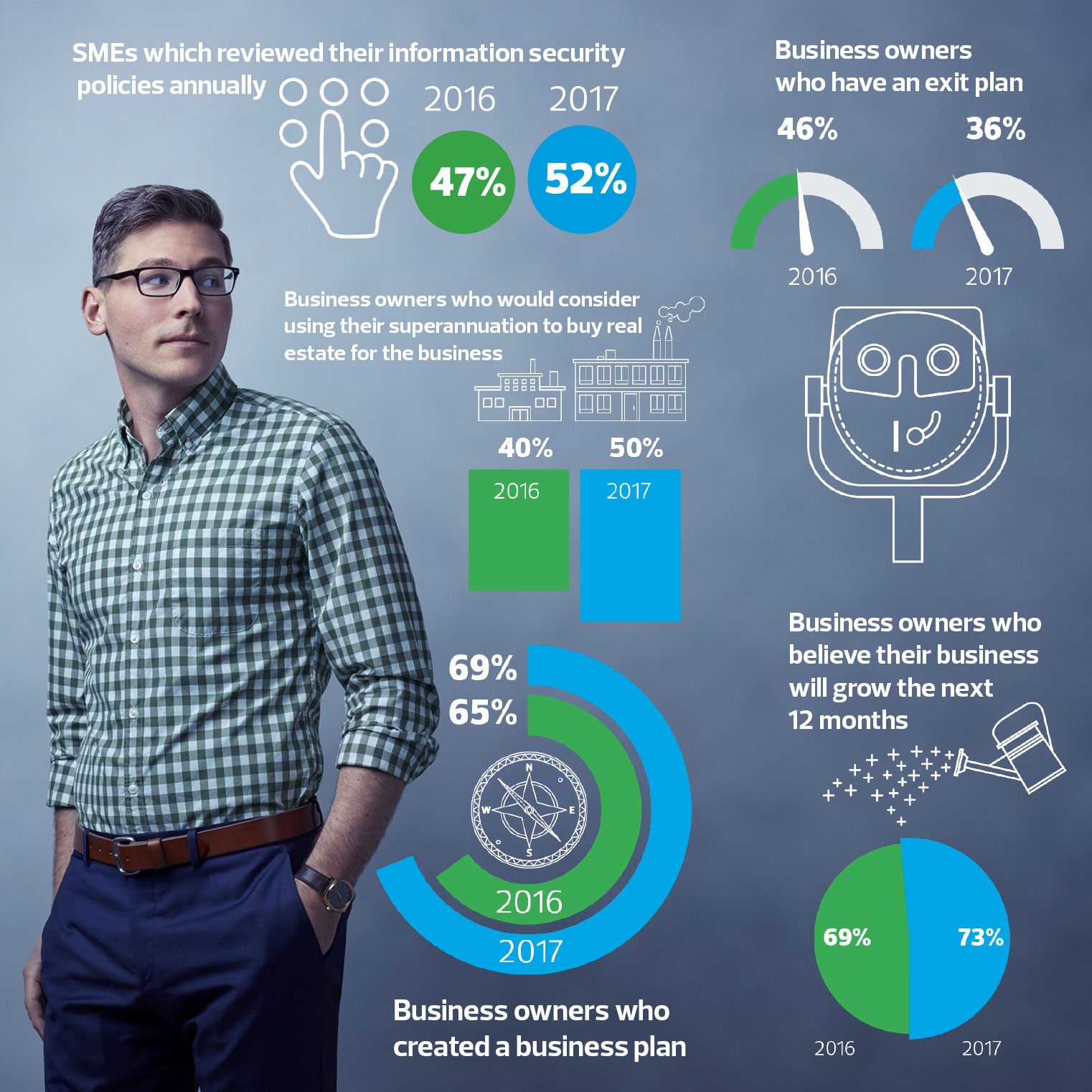 SMEs which reviewed their information security policies annually

2016 2017

47% 52%

Business owners who have an exit plan

46% 36%

2016 2017

Business owners who would consider using their superannuation to buy real estate for the business

40% 50%

2016 2017

69%
65%

N
W E
S

2016
2017

Business owners who created a business plan

Business owners who believe their business will grow the next 12 months

69% 73%

2016 2017