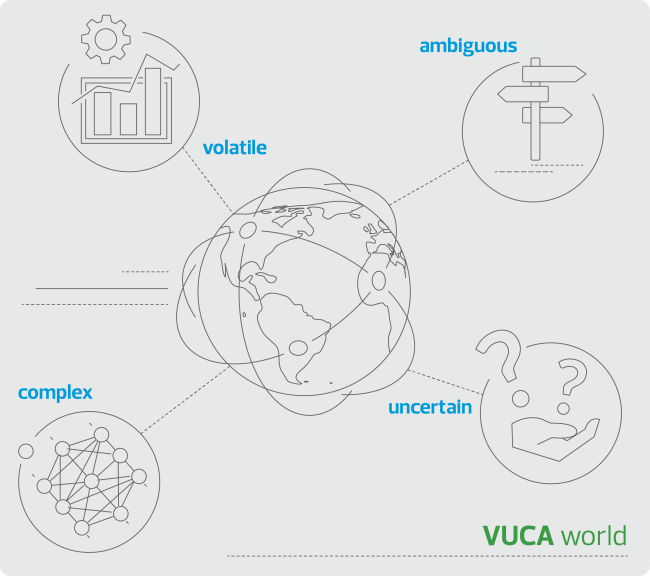 ambiguous

volatile

complex

uncertain

VUCA world