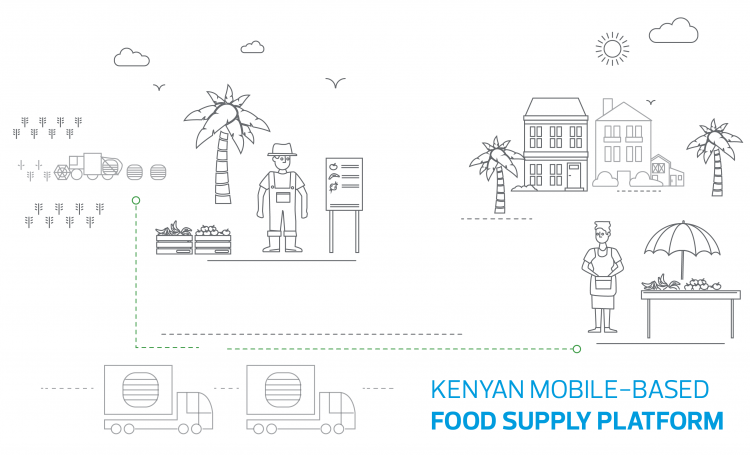 KENYAN MOBILE-BASED
FOOD SUPPLY PLATFORM