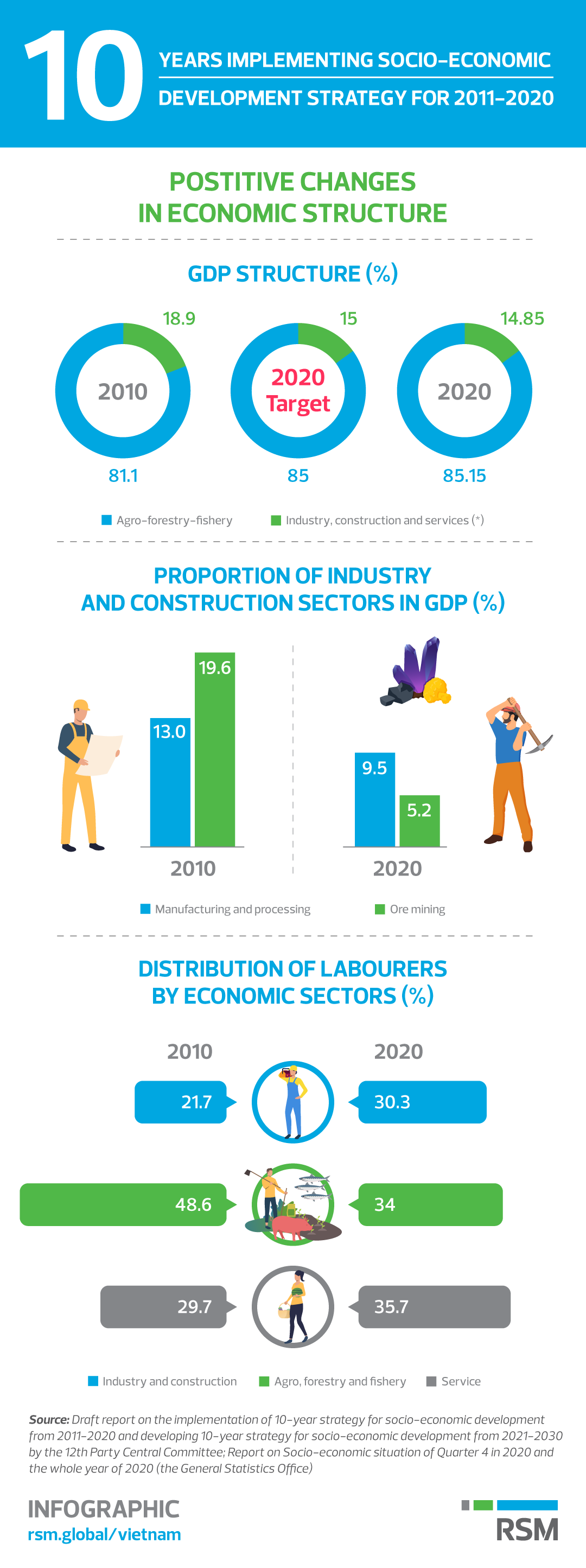 10 YEARS IMPLEMENTING SOCIO-ECONOMIC DEVELOPMENT STRATEGY FOR 2011-2020

POSTITIVE CHANGES IN ECONOMIC STRUCTURE

GDP STRUCTURE (%)

18.9
2010
81.1

15
2020 Target
85

14.85
2020
85.15

Agro-forestry-fishery
Industry, construction and services (*)

PROPORTION OF INDUSTRY AND CONSTRUCTION SECTORS IN GDP (%)

13.0
19.6
2010

9.5
5.2
2020

Manufacturing and processing
Ore mining

DISTRIBUTION OF LABOURERS BY ECONOMIC SECTORS (%)

2010
2020

21.7
30.3

48.6
34

29.7
35.7

Industry and construction
Agro, forestry and fishery
Service

Source: Draft report on the implementation of 10-year strategy for socio-economic development from 2011-2020 and developing 10-year strategy for socio-economic development from 2021-2030 by the 12th Party Central Committee; Report on Socio-economic situation of Quarter 4 in 2020 and the whole year of 2020 (the General Statistics Office)

INFOGRAPHIC
rsm.global/vietnam

RSM