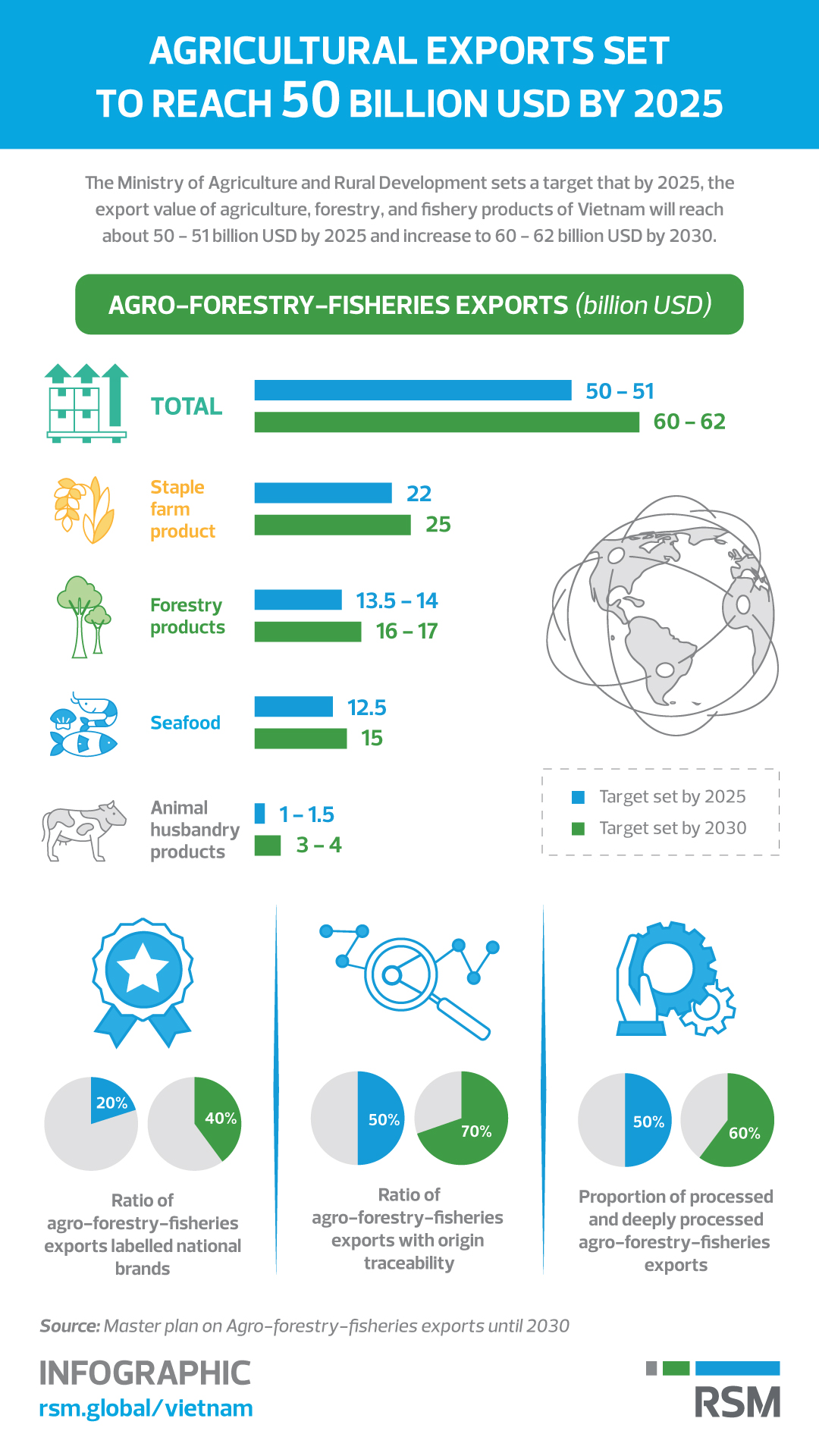 AGRICULTURAL EXPORTS SET TO REACH 50 BILLION USD BY 2025

The Ministry of Agriculture and Rural Development sets a target that by 2025, the export value of agriculture, forestry, and fishery products of Vietnam will reach about 50 – 51 billion USD by 2025 and increase to 60 – 62 billion USD by 2030.

AGRO-FORESTRY-FISHERIES EXPORTS (billion USD)

TOTAL
50 – 51
60 – 62

Staple farm product
22
25

Forestry products
13.5 – 14
16 – 17

Seafood
12.5
15

Animal husbandry products
1 – 1.5
3 – 4

Target set by 2025
Target set by 2030

20%
40%
Ratio of agro-forestry-fisheries exports labelled national brands

50%
70%
Ratio of agro-forestry-fisheries exports with origin traceability

50%
60%
Proportion of processed and deeply processed agro-forestry-fisheries exports

Source: Master plan on Agro-forestry-fisheries exports until 2030

INFOGRAPHIC
rsm.global/vietnam

RSM