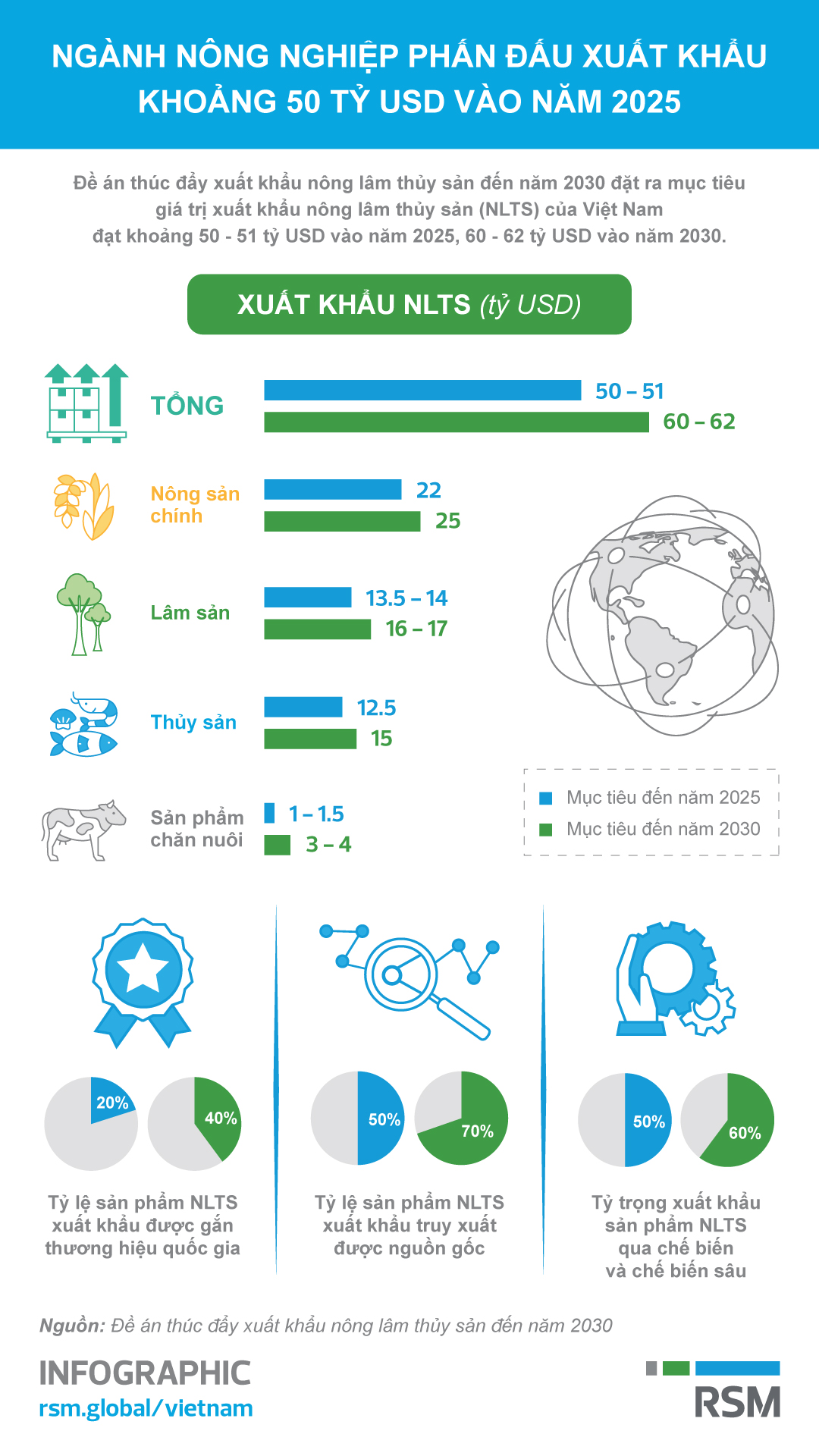 NGÀNH NÔNG NGHIỆP PHẤN ĐẤU XUẤT KHẨU KHOẢNG 50 TỶ USD VÀO NĂM 2025

Đề án thúc đẩy xuất khẩu nông lâm thủy sản đến năm 2030 đặt ra mục tiêu giá trị xuất khẩu nông lâm thủy sản (NLTS) của Việt Nam đạt khoảng 50 - 51 tỷ USD vào năm 2025, 60 - 62 tỷ USD vào năm 2030.

XUẤT KHẨU NLTS (tỷ USD)

TỔNG
50 – 51
60 – 62

Nông sản chính
22
25

Lâm sản
13.5 – 14
16 – 17

Thủy sản
12.5
15

Sản phẩm chăn nuôi
1 – 1.5
3 – 4

Mục tiêu đến năm 2025
Mục tiêu đến năm 2030

20%
40%
Tỷ lệ sản phẩm NLTS xuất khẩu được gắn thương hiệu quốc gia

50%
70%
Tỷ lệ sản phẩm NLTS xuất khẩu truy xuất được nguồn gốc

50%
60%
Tỷ trọng xuất khẩu sản phẩm NLTS qua chế biến và chế biến sâu

Nguồn: Đề án thúc đẩy xuất khẩu nông lâm thủy sản đến năm 2030

INFOGRAPHIC
rsm.global/vietnam

RSM