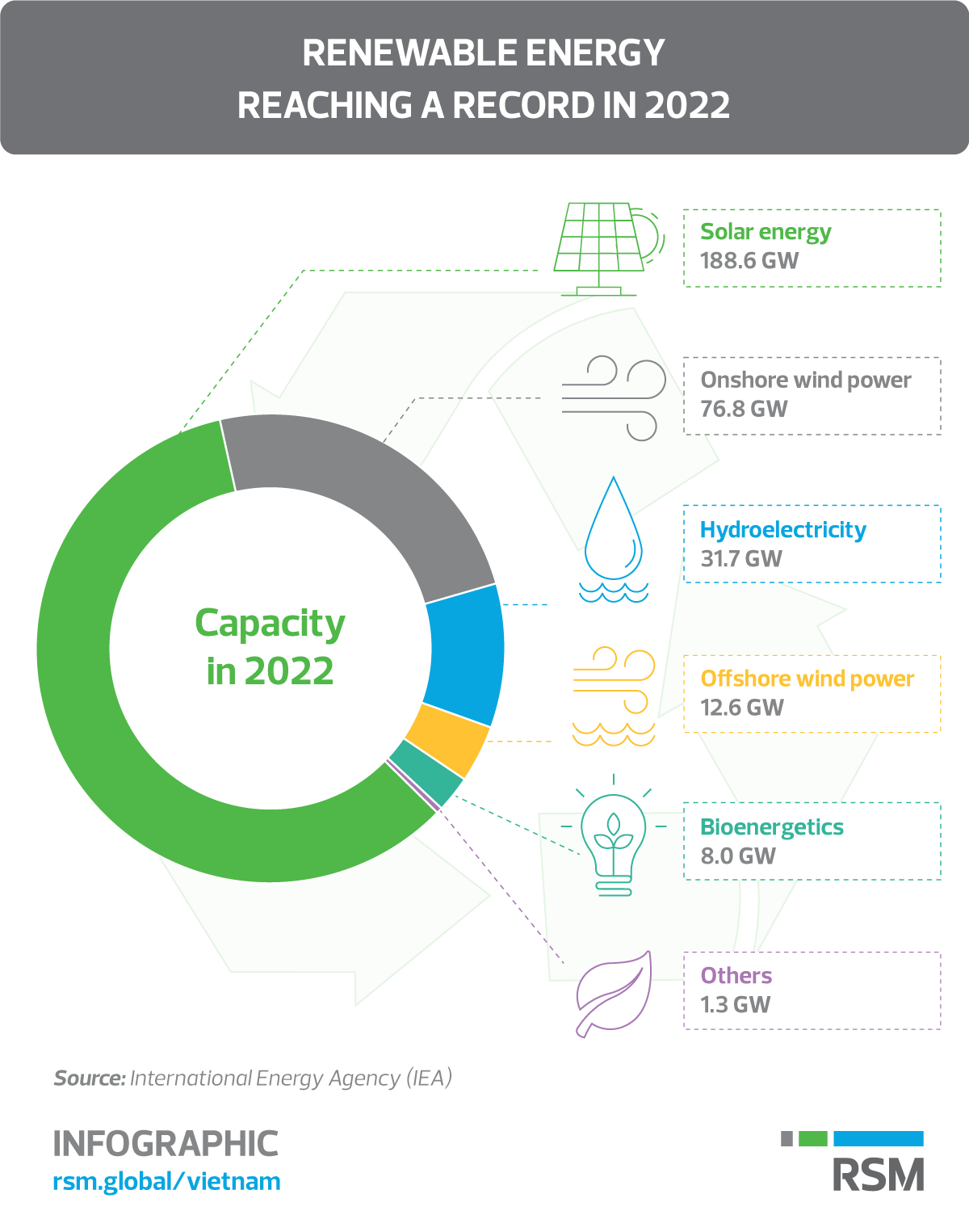 RENEWABLE ENERGY
REACHING A RECORD IN 2022

Capacity in 2022

Solar energy
188.6 GW

Onshore wind power
76.8 GW

Hydroelectricity
31.7 GW

Offshore wind power
12.6 GW

Bioenergetics
8.0 GW

Others
1.3 GW

Source: International Energy Agency (IEA)

INFOGRAPHIC
rsm.global/vietnam

RSM