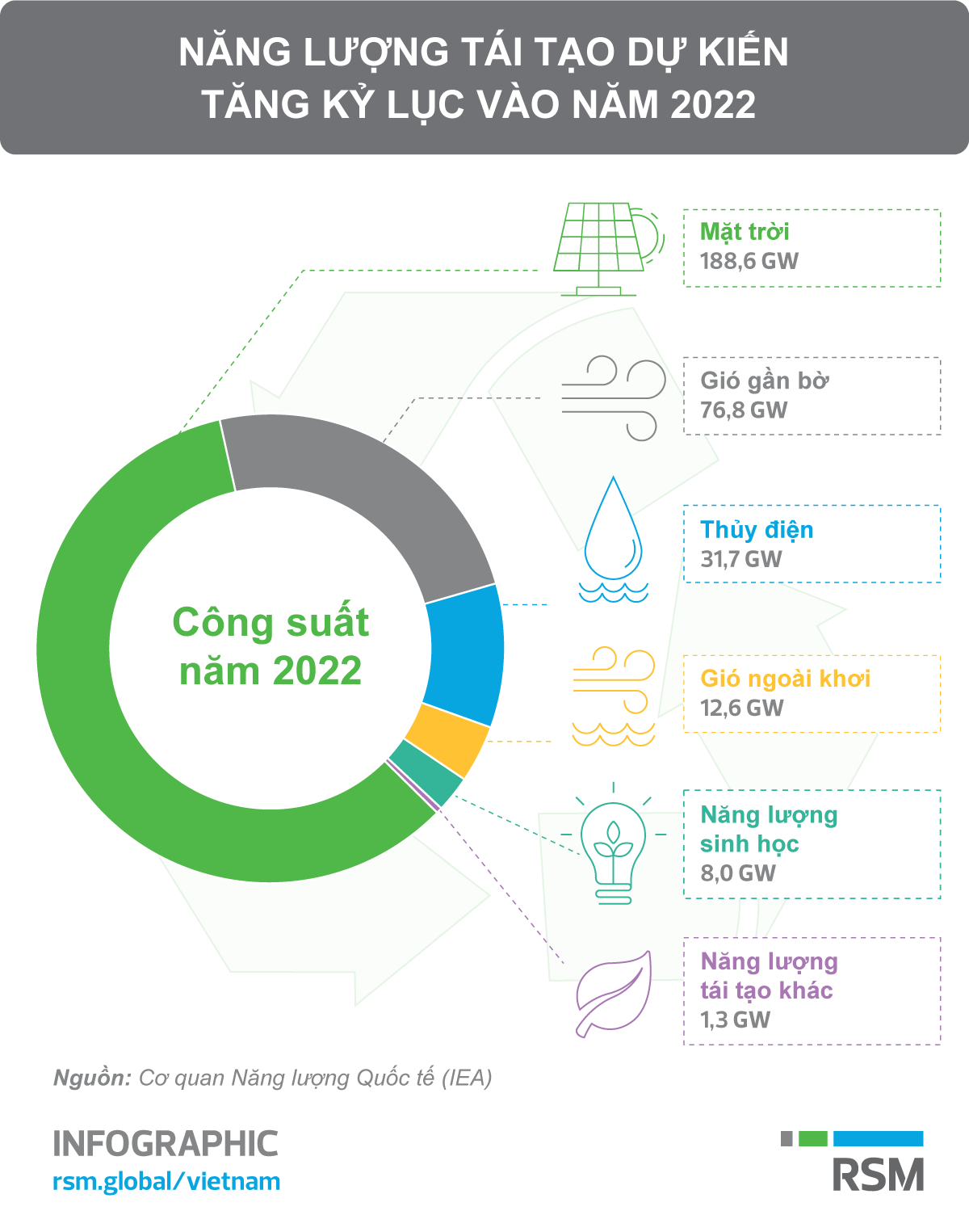 NĂNG LƯỢNG TÁI TẠO DỰ KIẾN TĂNG KỶ LỤC VÀO NĂM 2022

Công suất năm 2022

Mặt trời
188,6 GW

Gió gần bờ
76,8 GW

Thủy điện
31,7 GW

Gió ngoài khơi
12,6 GW

Năng lượng sinh học
8,0 GW

Năng lượng tái tạo khác
1,3 GW

Nguồn: Cơ quan Năng lượng Quốc tế (IEA)

INFOGRAPHIC
rsm.global/vietnam

RSM