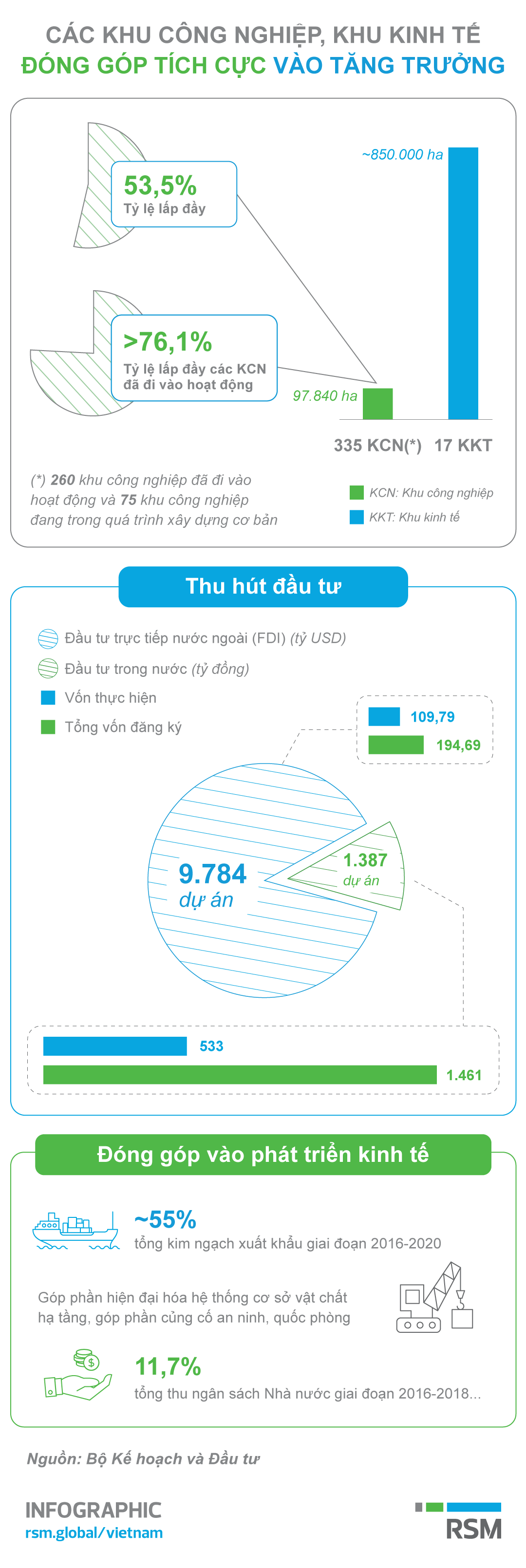 CÁC KHU CÔNG NGHIỆP, KHU KINH TẾ
ĐÓNG GÓP TÍCH CỰC VÀO TĂNG TRƯỞNG

53,5%
Tỷ lệ lấp đầy

>76,1%
Tỷ lệ lấp đầy các KCN đã đi vào hoạt động

~850.000 ha

97.840 ha

335 KCN(*)
17 KKT

(*) 260 khu công nghiệp đã đi vào hoạt động và 75 khu công nghiệp đang trong quá trình xây dựng cơ bản

KCN: Khu công nghiệp
KKT: Khu kinh tế

Thu hút đầu tư

Đầu tư trực tiếp nước ngoài (FDI) (tỷ USD)
Đầu tư trong nước (tỷ đồng)
Vốn thực hiện
Tổng vốn đăng ký

109,79
194,69

9.784
dự án

1.387
dự án

533
1.461

Đóng góp vào phát triển kinh tế

~55%
tổng kim ngạch xuất khẩu giai đoạn 2016-2020

Góp phần hiện đại hóa hệ thống cơ sở vật chất hạ tầng, góp phần củng cố an ninh, quốc phòng

11,7%
tổng thu ngân sách Nhà nước giai đoạn 2016-2018...

Nguồn: Bộ Kế hoạch và Đầu tư

INFOGRAPHIC
rsm.global/vietnam

RSM