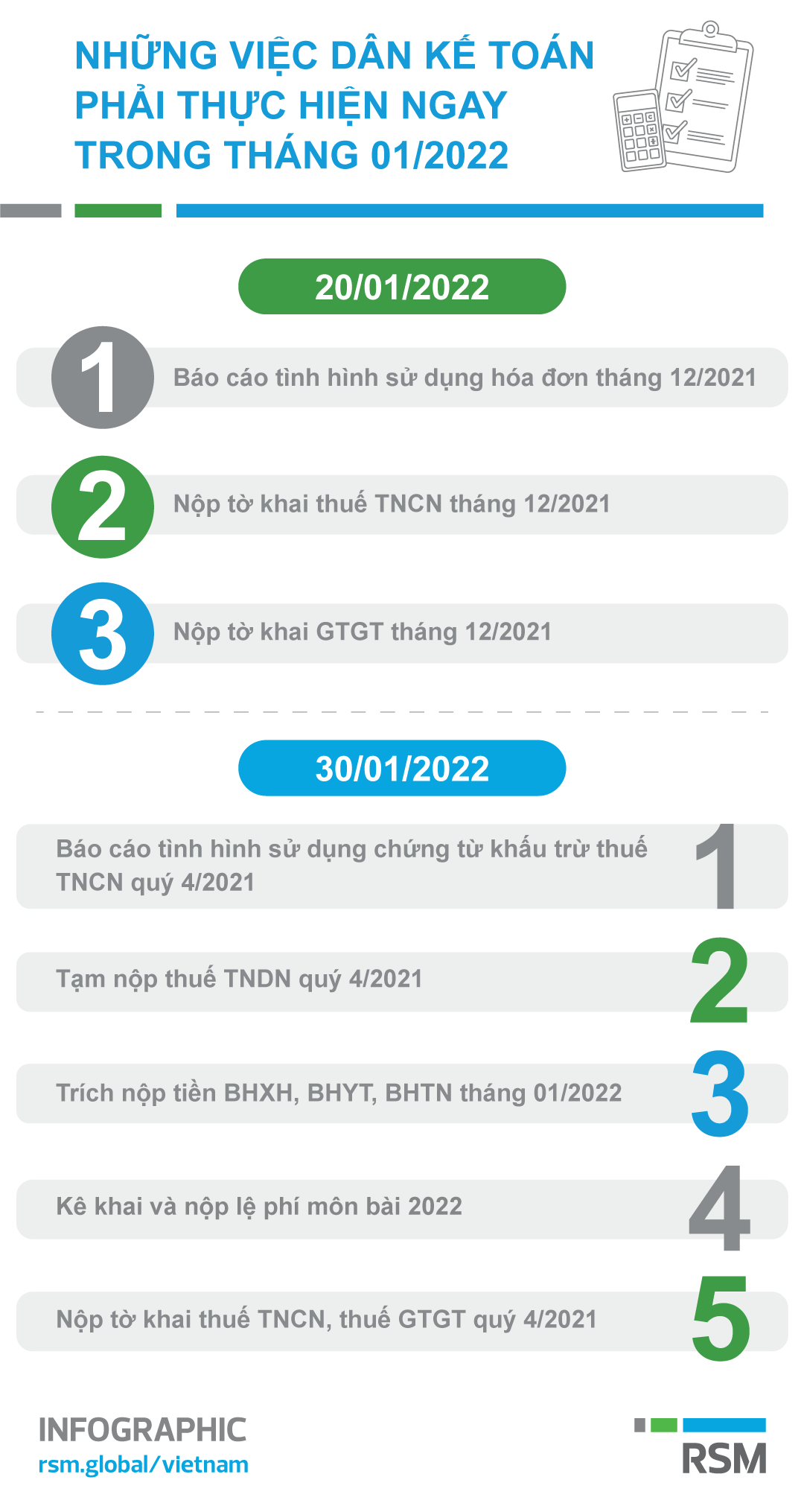 NHỮNG VIỆC DÂN KẾ TOÁN PHẢI THỰC HIỆN NGAY TRONG THÁNG 01/2022

20/01/2022

1 Báo cáo tình hình sử dụng hóa đơn tháng 12/2021

2 Nộp tờ khai thuế TNCN tháng 12/2021

3 Nộp tờ khai GTGT tháng 12/2021

30/01/2022

Báo cáo tình hình sử dụng chứng từ khấu trừ thuế TNCN quý 4/2021 1

Tạm nộp thuế TNDN quý 4/2021 2

Trích nộp tiền BHXH, BHYT, BHTN tháng 01/2022 3

Kê khai và nộp lệ phí môn bài 2022 4

Nộp tờ khai thuế TNCN, thuế GTGT quý 4/2021 5

INFOGRAPHIC
rsm.global/vietnam

RSM