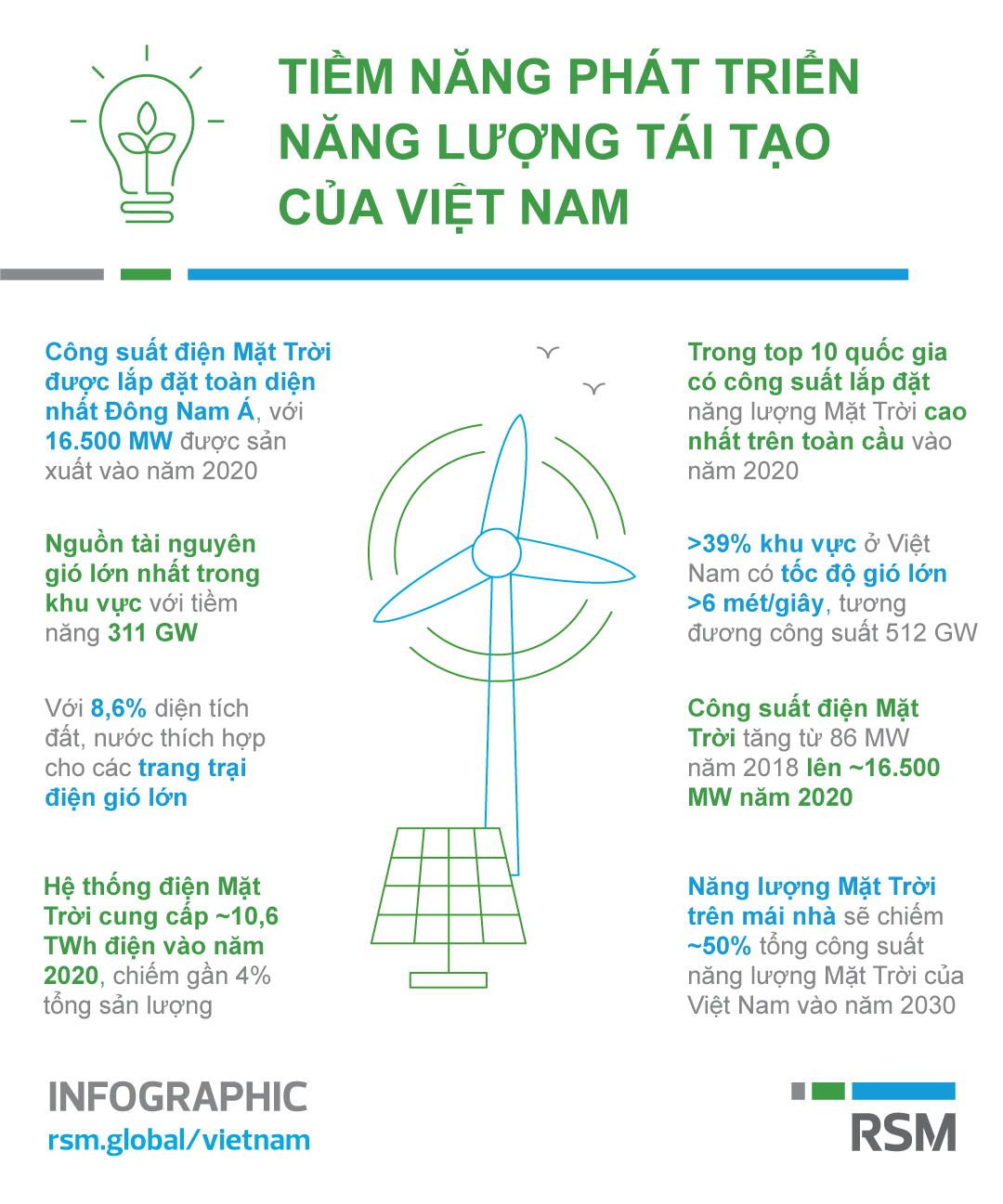 TIỀM NĂNG PHÁT TRIỂN NĂNG LƯỢNG TÁI TẠO CỦA VIỆT NAM

Công suất điện Mặt Trời được lắp đặt toàn diện nhất Đông Nam Á, với 16.500 MW được sản xuất vào năm 2020

Nguồn tài nguyên gió lớn nhất trong khu vực với tiềm năng 311 GW

Với 8,6% diện tích đất, nước thích hợp cho các trang trại điện gió lớn

Hệ thống điện Mặt Trời cung cấp ~10,6 TWh điện vào năm 2020, chiếm gần 4% tổng sản lượng

Trong top 10 quốc gia có công suất lắp đặt năng lượng Mặt Trời cao nhất trên toàn cầu vào năm 2020

>39% khu vực ở Việt Nam có tốc độ gió lớn >6 mét/giây, tương đương công suất 512 GW

Công suất điện Mặt Trời tăng từ 86 MW năm 2018 lên ~16.500 MW năm 2020

Năng lượng Mặt Trời trên mái nhà sẽ chiếm ~50% tổng công suất năng lượng Mặt Trời của Việt Nam vào năm 2030

INFOGRAPHIC
rsm.global/vietnam

RSM